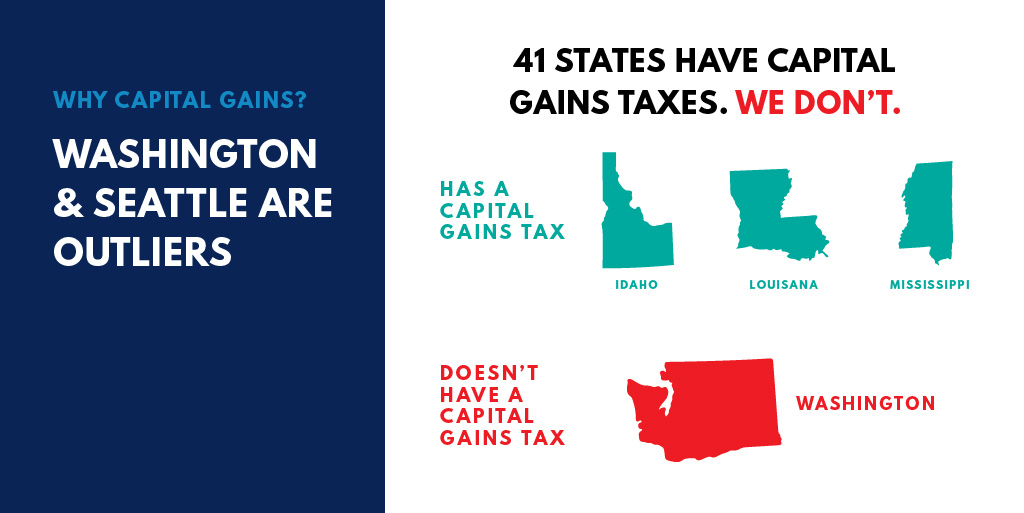 WHY CAPITAL GAINS?

WASHINGTON & SEATTLE ARE OUTLIERS

41 STATES HAVE CAPITAL GAINS TAXES. WE DON'T.

HAS A CAPITAL GAINS TAX

IDAHO

LOUISANA

MISSISSIPPI

DOESN'T HAVE A CAPITAL GAINS TAX

WASHINGTON